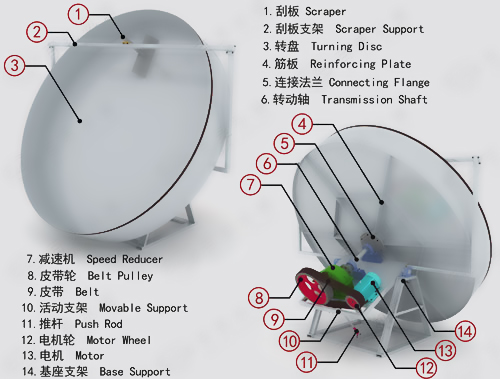 1
2
3

1. 刮板 Scraper
2. 刮板支架 Scraper Support
3. 转盘 Turning Disc
4. 筋板 Reinforcing Plate
5. 连接法兰 Connecting Flange
6. 转动轴 Transmission Shaft

4
5
6
7

7. 减速机 Speed Reducer
8. 皮带轮 Belt Pulley
9. 皮带 Belt
10. 活动支架 Movable Support
11. 推杆 Push Rod
12. 电机轮 Motor Wheel
13. 电机 Motor
14. 基座支架 Base Support

8
9
10
11
12
13
14